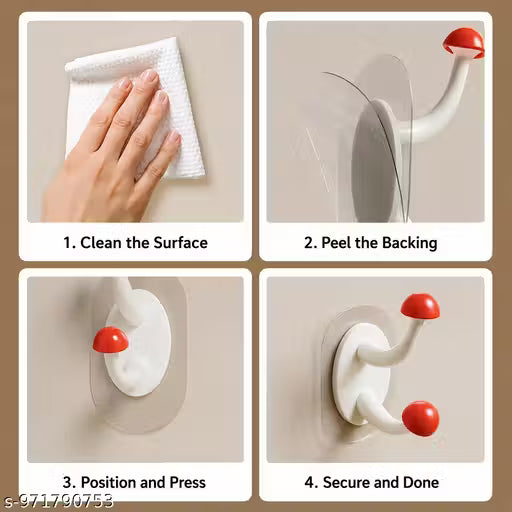 1. Clean the Surface

2. Peel the Backing

3. Position and Press

4. Secure and Done

s-971790753